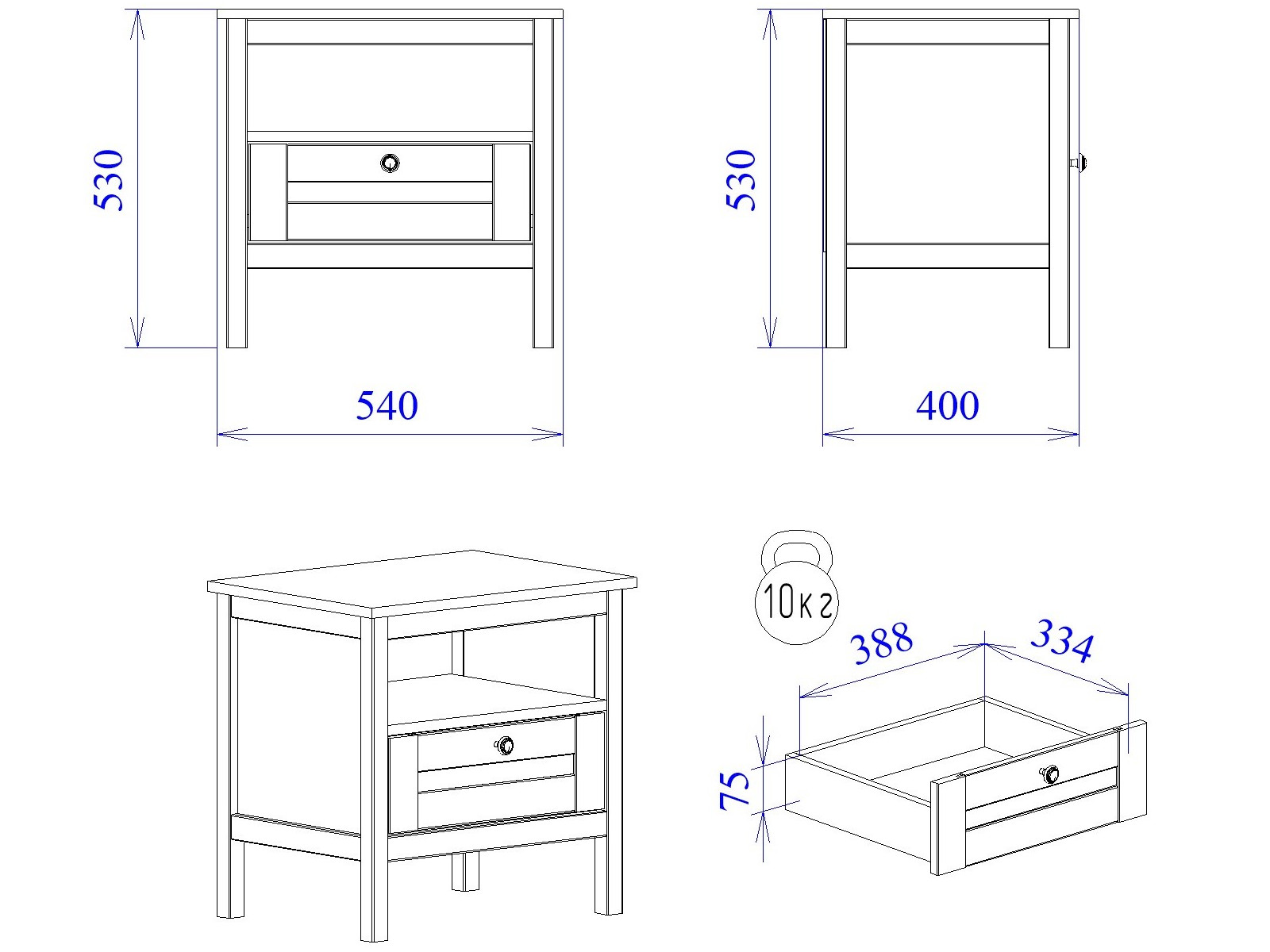 530

540

530

400

10кг

388

334

75