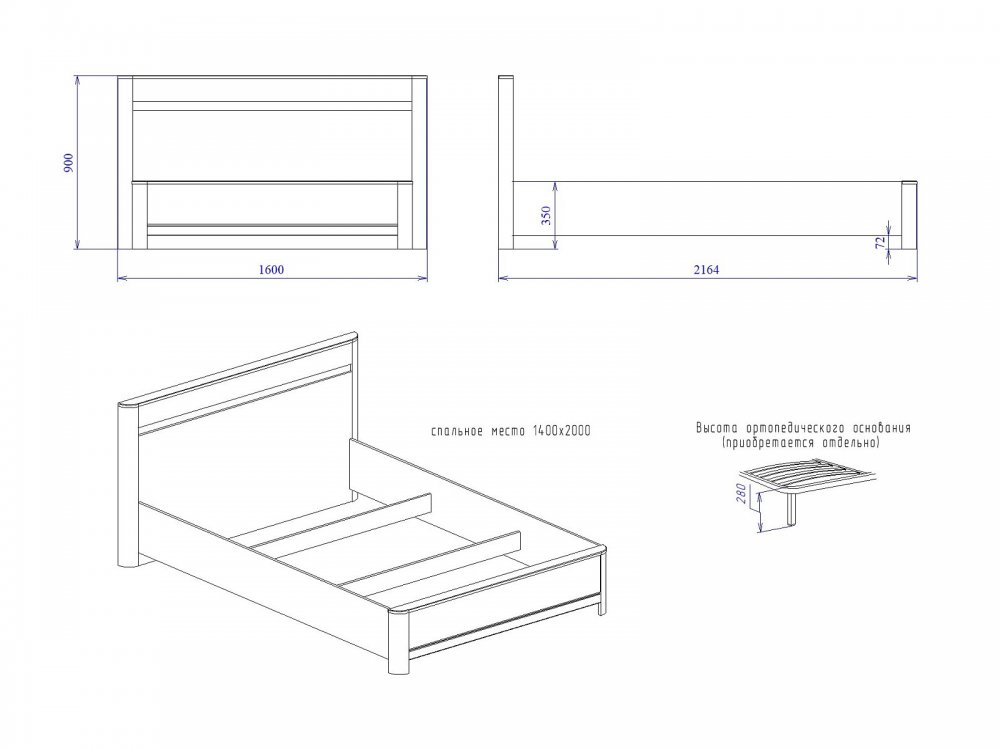 900

1600

350

72

2164

спальное место 1400х2000

Высота ортопедического основания
(приобретается отдельно)

280