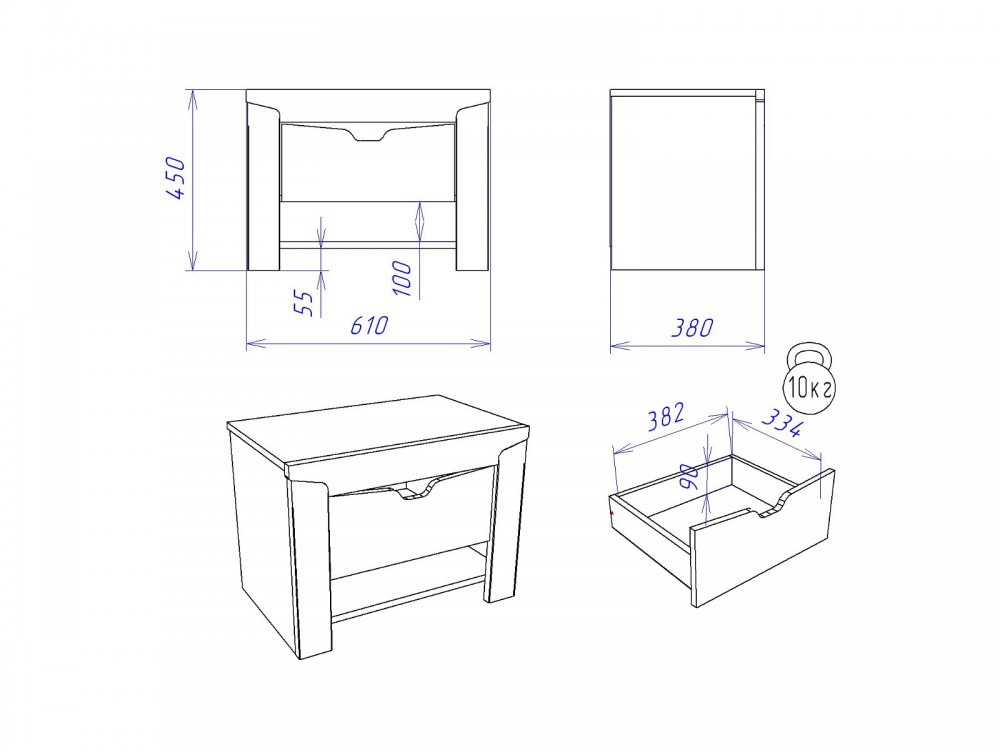 450
55
100
610
380
10кг
382
334
90